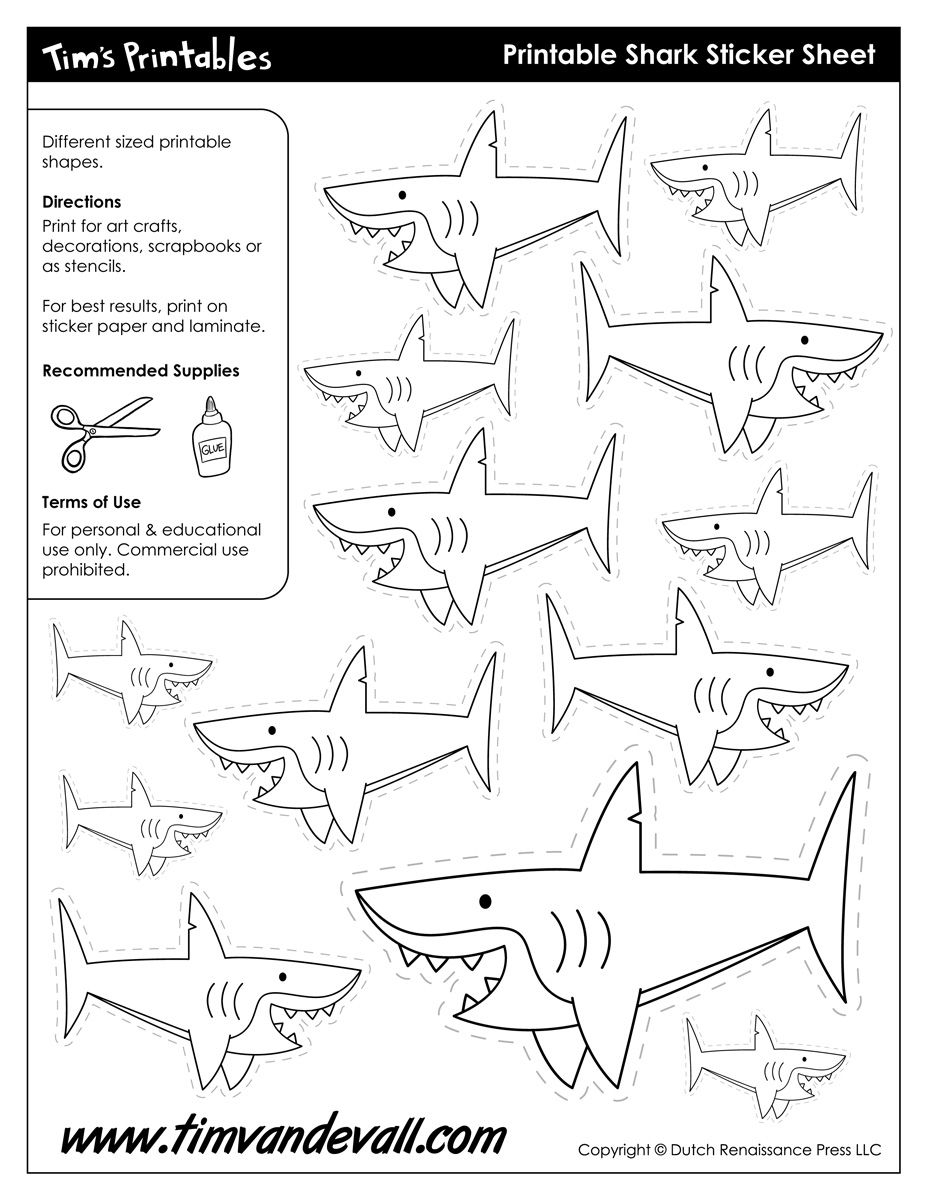 Tim's Printables

Printable Shark Sticker Sheet

Different sized printable shapes.

Directions
Print for art crafts, decorations, scrapbooks or as stencils.

For best results, print on sticker paper and laminate.

Recommended Supplies

GLUE

Terms of Use
For personal & educational use only. Commercial use prohibited.

www.timvandevall.com

Copyright © Dutch Renaissance Press LLC