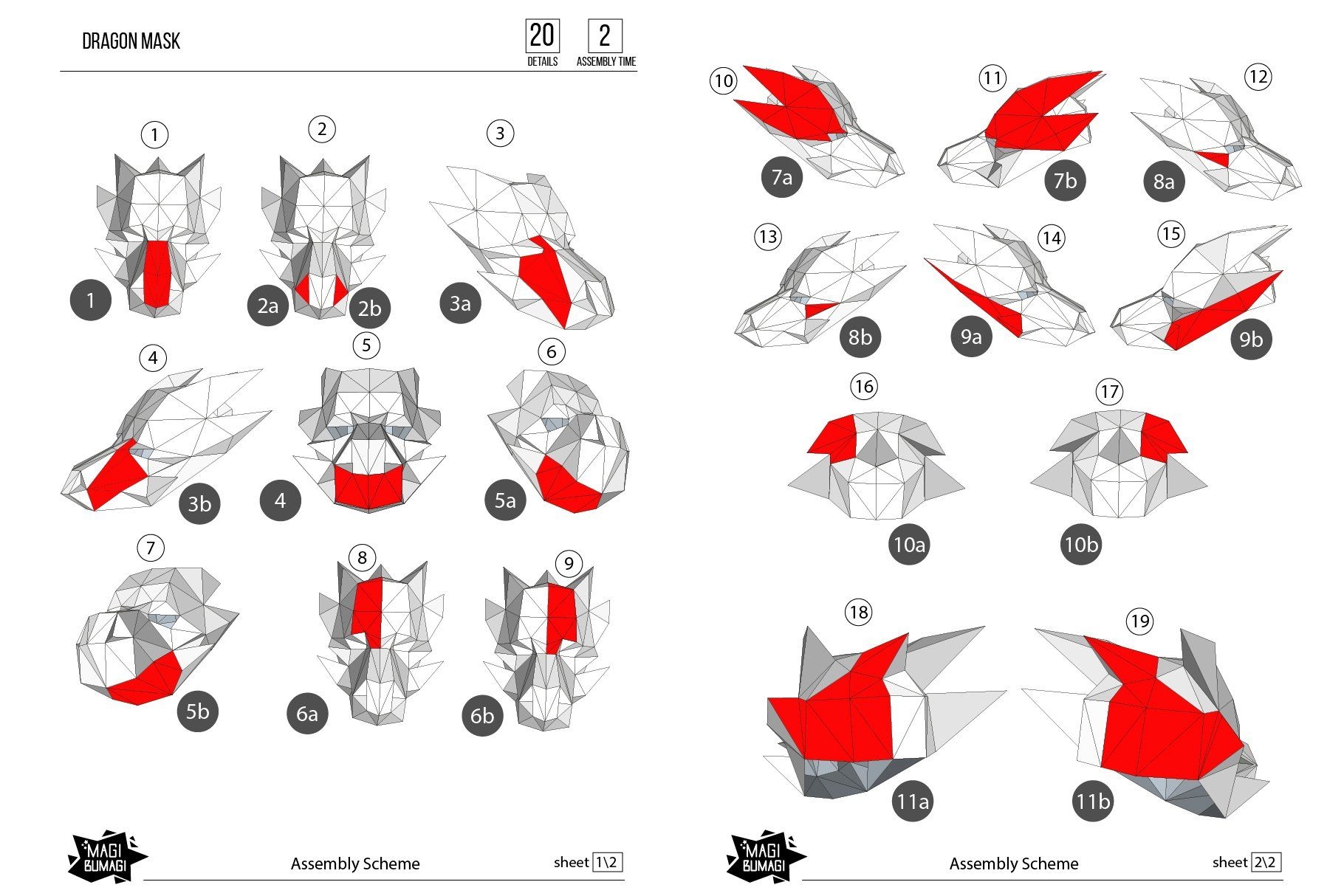 DRAGON MASK

20
DETAILS

2
ASSEMBLY TIME

1
1

2
2a
2b

3
3a

4
3b

5
4

6
5a

7
5b

8
6a

9
6b

MAGI BUMAGI

Assembly Scheme

sheet 1\2

10
7a

11
7b

12
8a

13
8b

14
9a

15
9b

16
10a

17
10b

18
11a

19
11b

MAGI BUMAGI

Assembly Scheme

sheet 2\2