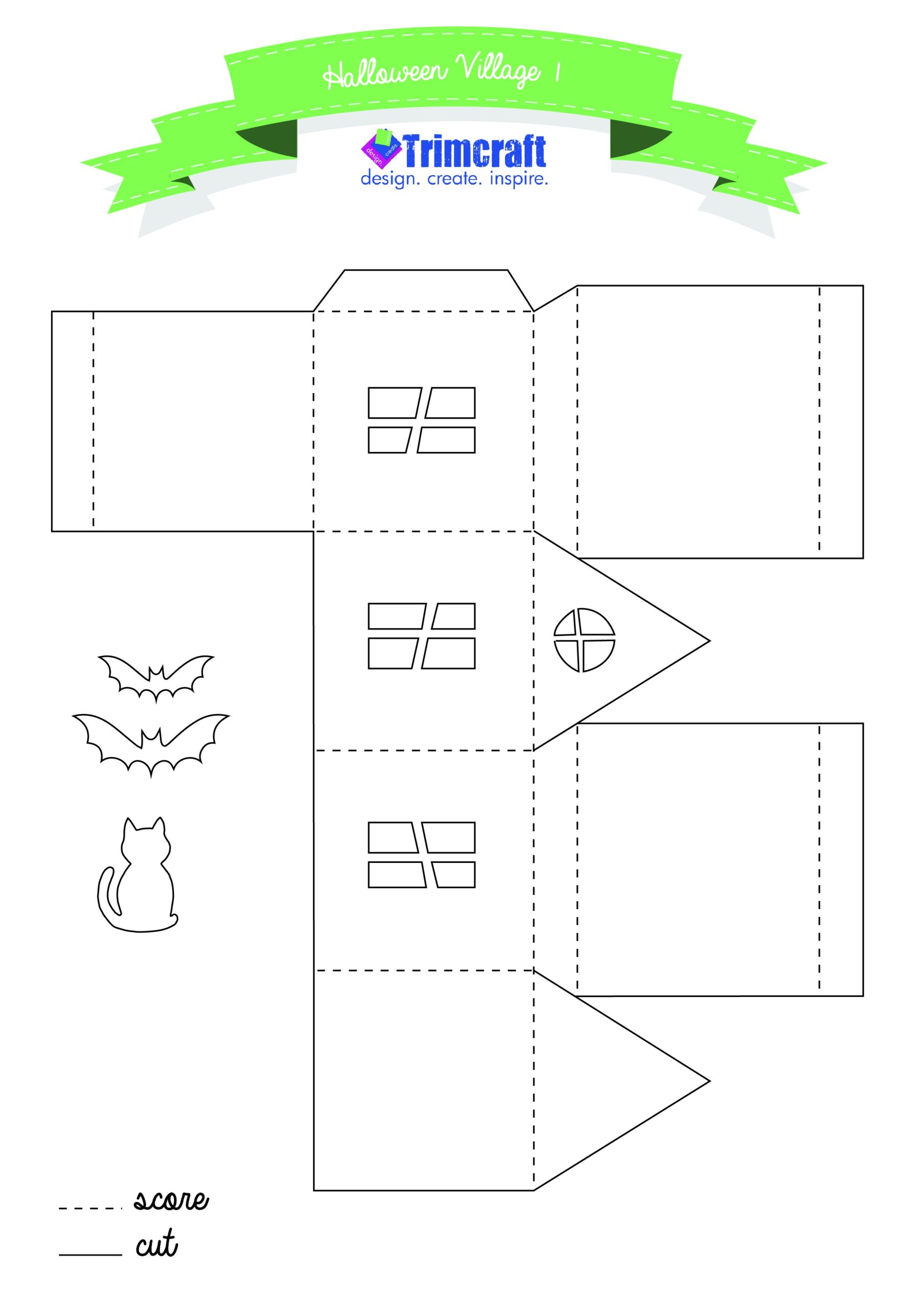 Halloween Village 1

design create
Trimcraft
design. create. inspire.

score
cut