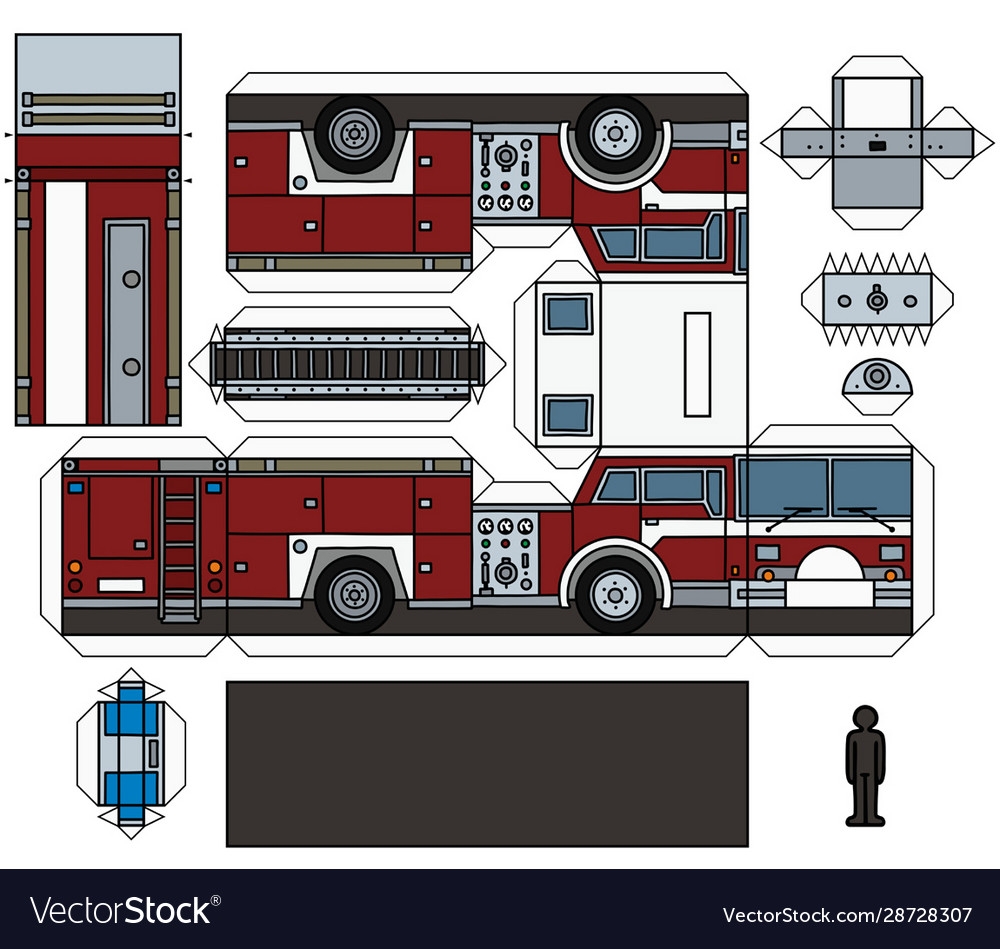 VectorStock®

VectorStock.com/28728307