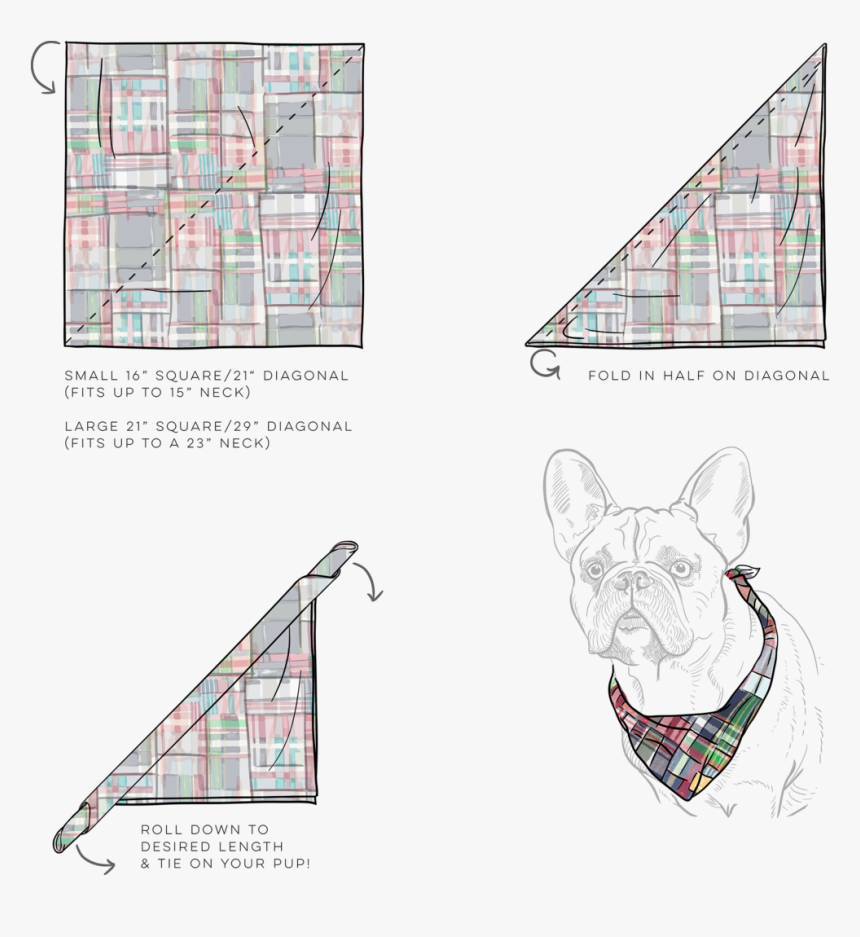 SMALL 16" SQUARE/21" DIAGONAL
(FITS UP TO 15" NECK)

LARGE 21" SQUARE/29" DIAGONAL
(FITS UP TO A 23" NECK)

FOLD IN HALF ON DIAGONAL

ROLL DOWN TO
DESIRED LENGTH
& TIE ON YOUR PUP!